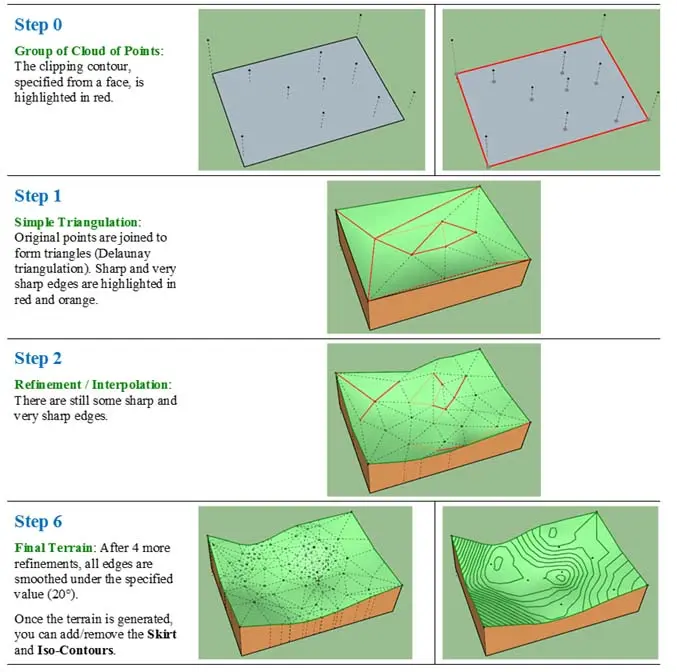 Step 0

Group of Cloud of Points: The clipping contour, specified from a face, is highlighted in red.

Step 1

Simple Triangulation: Original points are joined to form triangles (Delaunay triangulation). Sharp and very sharp edges are highlighted in red and orange.

Step 2

Refinement / Interpolation: There are still some sharp and very sharp edges.

Step 6

Final Terrain: After 4 more refinements, all edges are smoothed under the specified value (20°).

Once the terrain is generated, you can add/remove the Skirt and Iso-Contours.